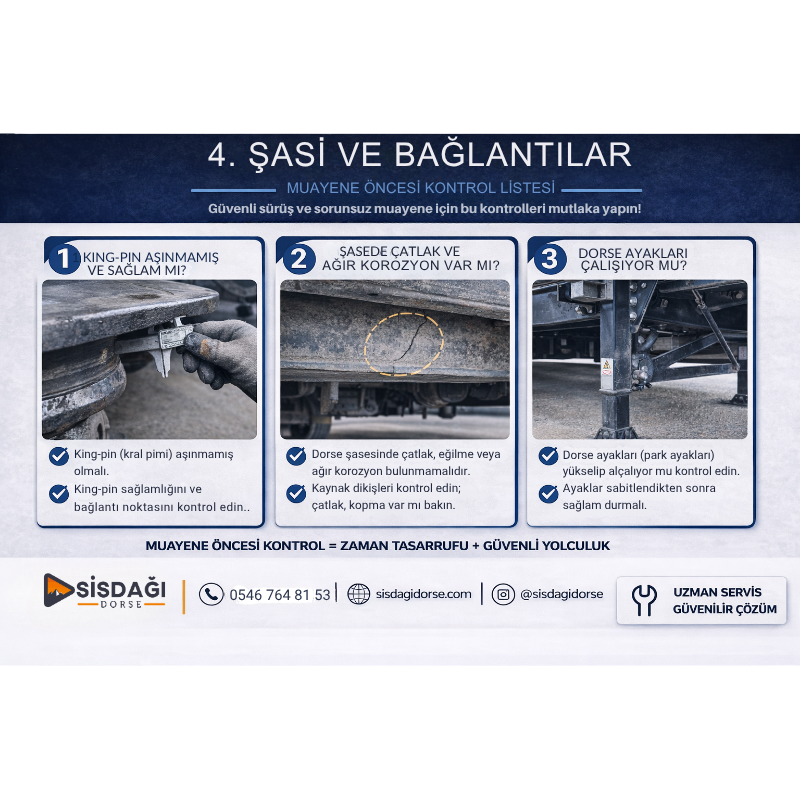 4. ŞASİ VE BAĞLANTILAR

MUAYENE ÖNCESİ KONTROL LİSTESİ

Güvenli sürüş ve sorunsuz muayene için bu kontrolleri mutlaka yapın!

1 KING-PIN AŞINMAMIŞ VE SAĞLAM MI?

King-pin (kral pimi) aşınmamış olmalı.

King-pin sağlamlığını ve bağlantı noktasını kontrol edin..

2 ŞASEDE ÇATLAK VE AĞIR KOROZYON VAR MI?

Dorse şasesinde çatlak, eğilme veya ağır korozyon bulunmamalıdır.

Kaynak dikişleri kontrol edin; çatlak, kopma var mı bakın.

3 DORSE AYAKLARI ÇALIŞIYOR MU?

Dorse ayakları (park ayakları) yükselip alçalıyor mu kontrol edin.

Ayaklar sabitlendikten sonra sağlam durmalı.

MUAYENE ÖNCESİ KONTROL = ZAMAN TASARRUFU + GÜVENLİ YOLCULUK

SİSDAĞI DORSE

0546 764 81 53

sisdagidorse.com

@sisdagidorse

UZMAN SERVİS GÜVENİLİR ÇÖZÜM