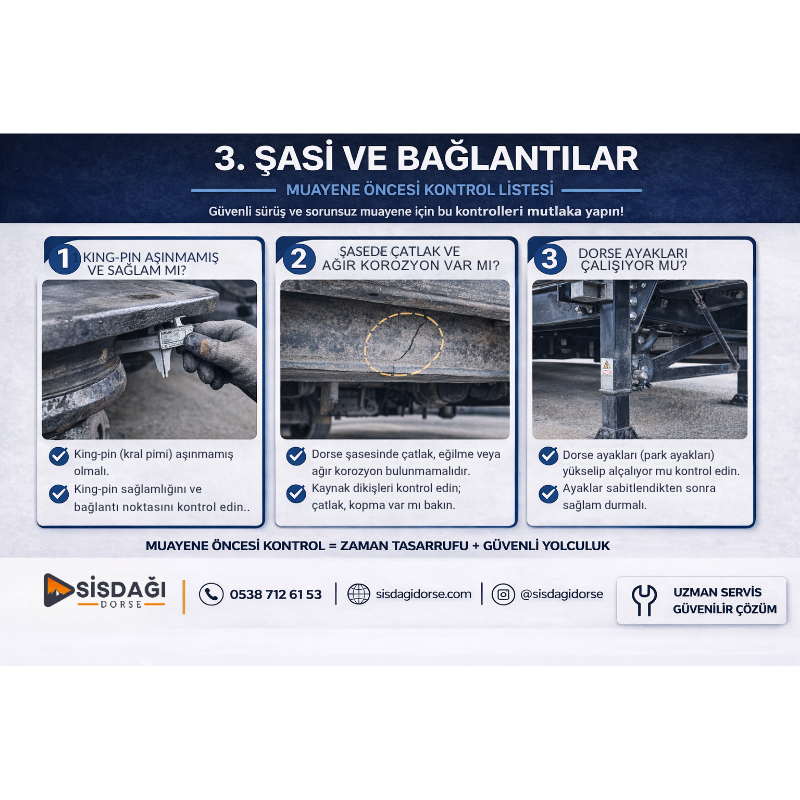 3. ŞASİ VE BAĞLANTILAR

MUAYENE ÖNCESİ KONTROL LİSTESİ

Güvenli sürüş ve sorunsuz muayene için bu kontrolleri mutlaka yapın!

1 KING-PIN AŞINMAMIŞ VE SAĞLAM MI?

King-pin (kral pimi) aşınmamış olmalı.

King-pin sağlamlığını ve bağlantı noktasını kontrol edin..

2 ŞASEDE ÇATLAK VE AĞIR KOROZYON VAR MI?

Dorse şasesinde çatlak, eğilme veya ağır korozyon bulunmamalıdır.

Kaynak dikişleri kontrol edin; çatlak, kopma var mı bakın.

3 DORSE AYAKLARI ÇALIŞIYOR MU?

Dorse ayakları (park ayakları) yükselip alçalıyor mu kontrol edin.

Ayaklar sabitlendikten sonra sağlam durmalı.

MUAYENE ÖNCESİ KONTROL = ZAMAN TASARRUFU + GÜVENLİ YOLCULUK

SİSDAĞI DORSE

0538 712 61 53

sisdagidorse.com

@sisdagidorse

UZMAN SERVİS GÜVENİLİR ÇÖZÜM