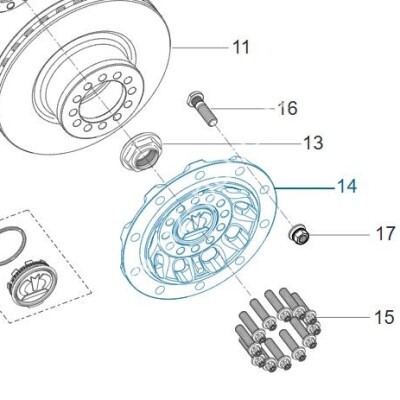 11

16

13

14

17

15