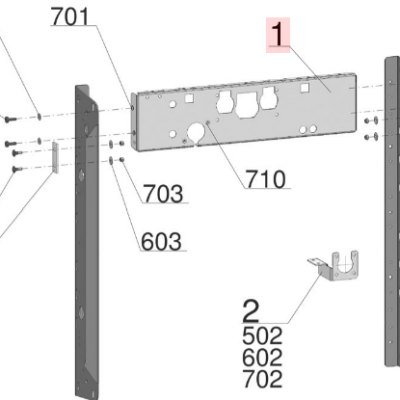 701
1
710
703
603
2
502
602
702